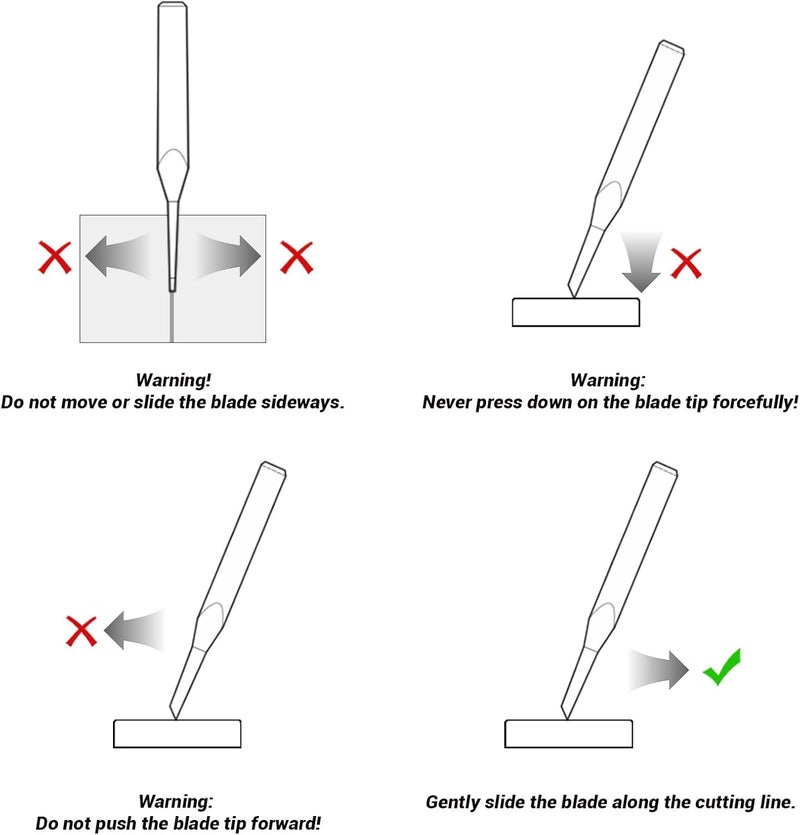 Warning!
Do not move or slide the blade sideways.

Warning:
Never press down on the blade tip forcefully!

Warning:
Do not push the blade tip forward!

Gently slide the blade along the cutting line.